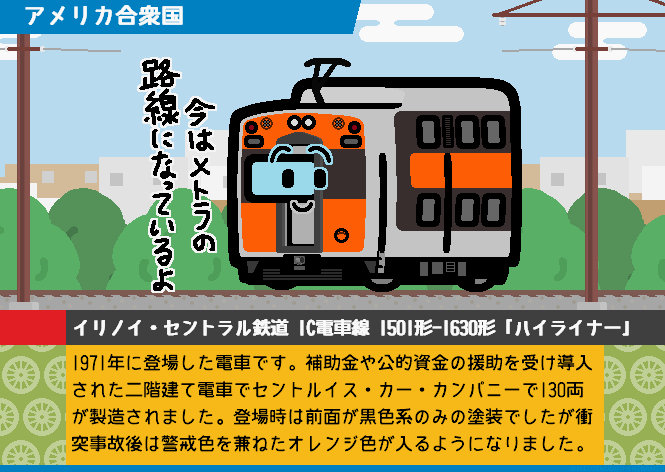 アメリカ合衆国

今はメトラの路線になっているよ

イリノイ・セントラル鉄道 IC電車線 1501形-1630形「ハイライナー」

1971年に登場した電車です。補助金や公的資金の援助を受け導入された二階建て電車でセントルイス・カー・カンパニーで130両が製造されました。登場時は前面が黒色系のみの塗装でしたが衝突事故後は警戒色を兼ねたオレンジ色が入るようになりました。